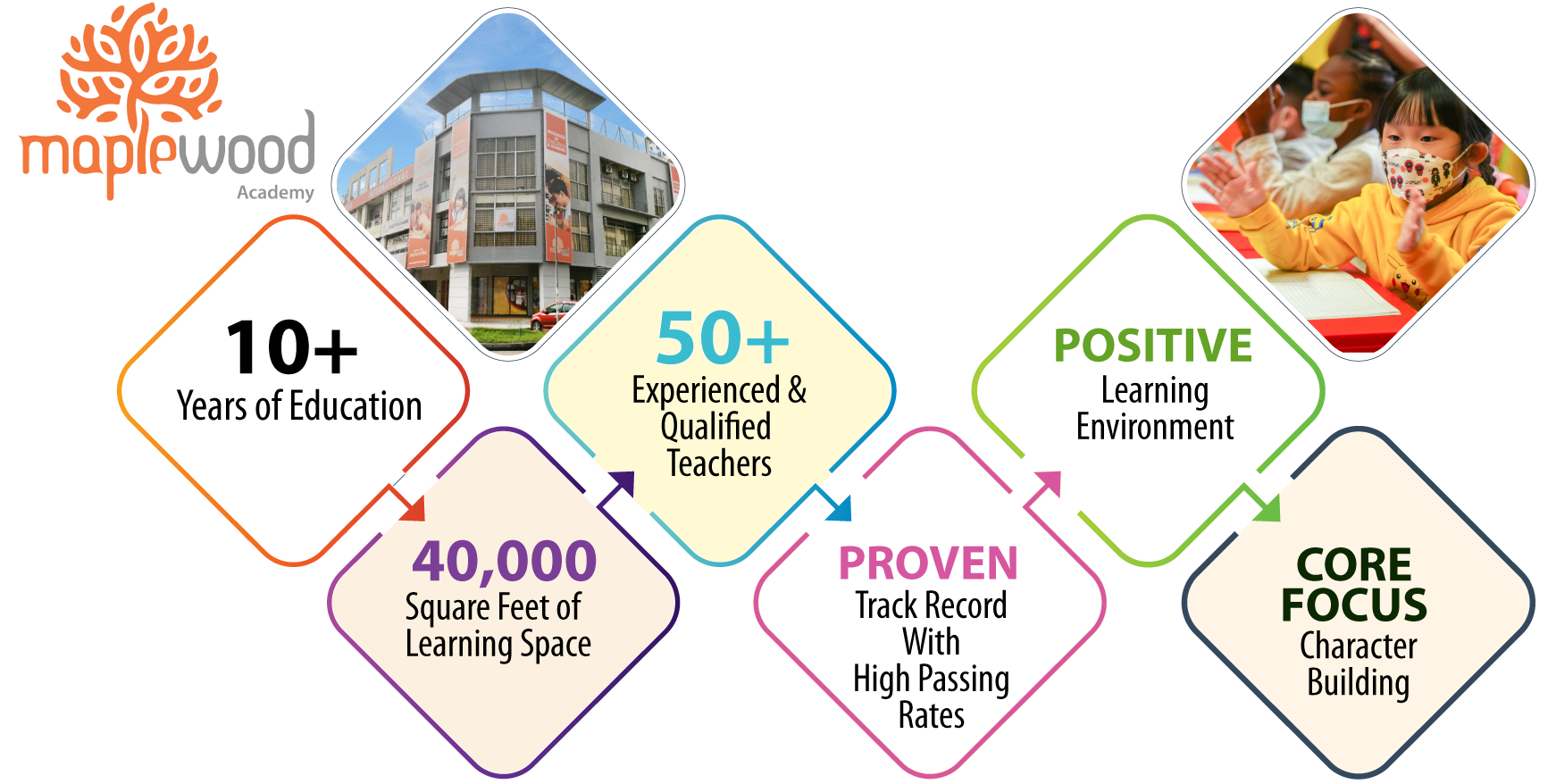 maplewood
Academy

10+
Years of Education

40,000
Square Feet of Learning Space

50+
Experienced & Qualified Teachers

PROVEN
Track Record With High Passing Rates

POSITIVE
Learning Environment

CORE FOCUS
Character Building