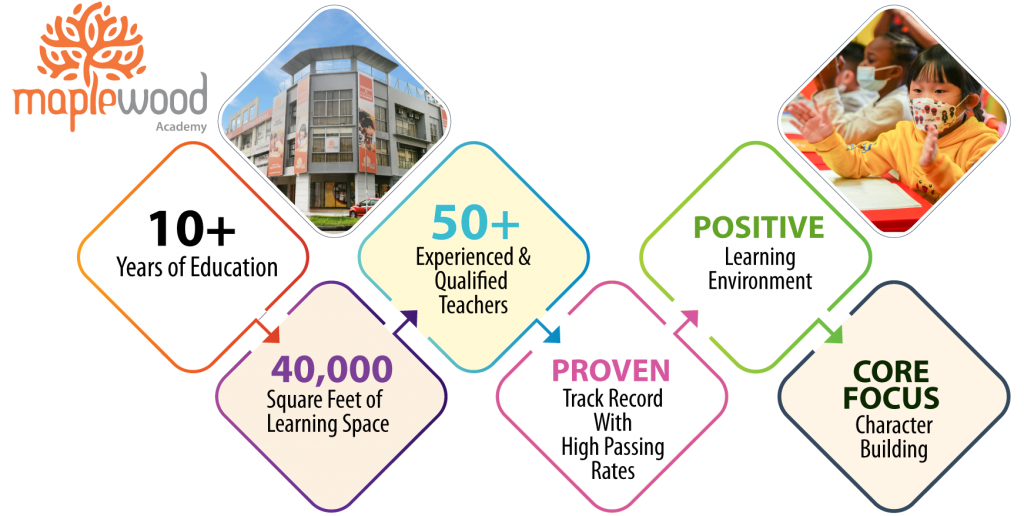 maplewood
Academy

10+
Years of Education

40,000
Square Feet of Learning Space

50+
Experienced & Qualified Teachers

PROVEN
Track Record With High Passing Rates

POSITIVE
Learning Environment

CORE FOCUS
Character Building